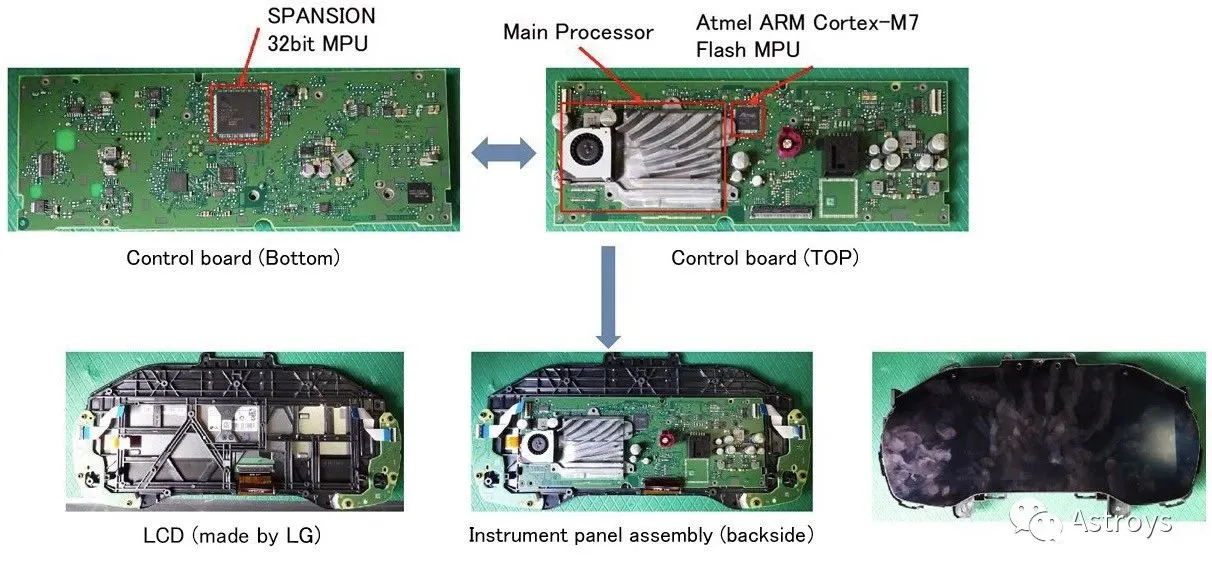 SPANSION
32bit MPU

Main Processor

Atmel ARM Cortex-M7
Flash MPU

Control board (Bottom)

Control board (TOP)

LCD (made by LG)

Instrument panel assembly (backside)

Astroys