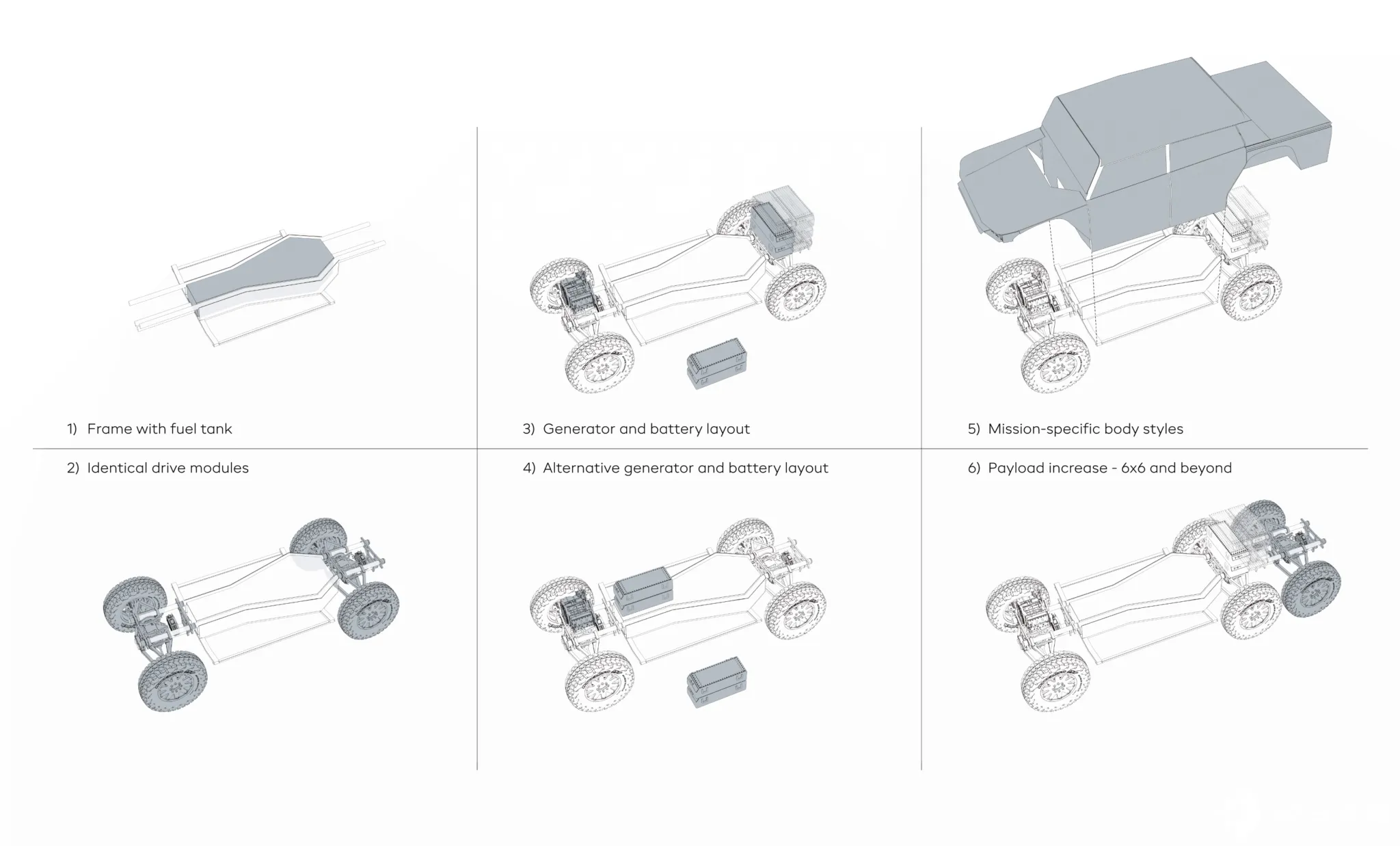 1) Frame with fuel tank

2) Identical drive modules

3) Generator and battery layout

4) Alternative generator and battery layout

5) Mission-specific body styles

6) Payload increase - 6x6 and beyond