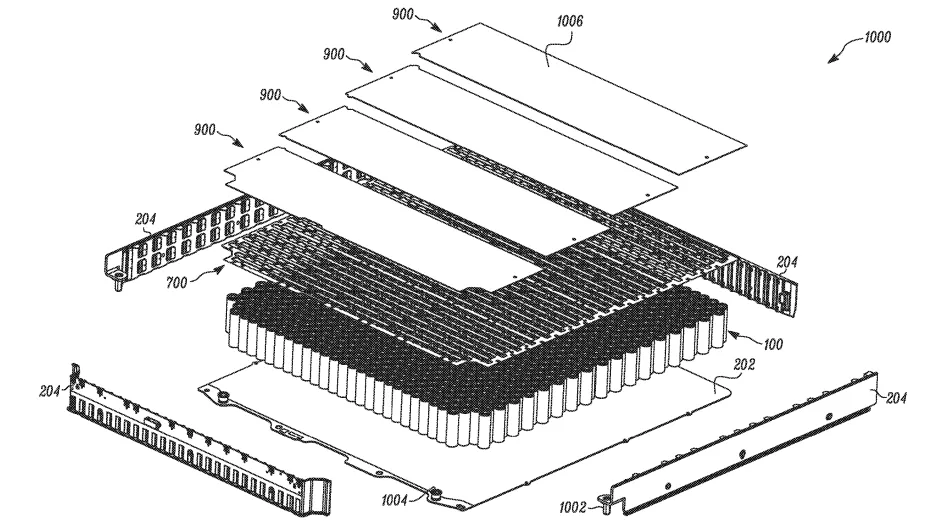 900
1006
1000
900
900
900
204
204
700
100
202
204
204
1004
1002