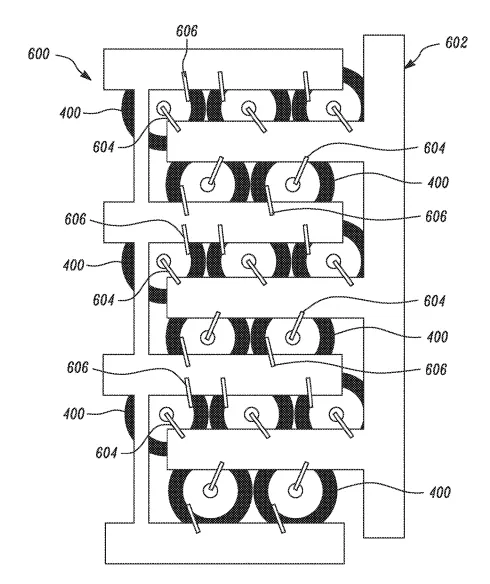 606
600
602
400
604
604
400
606
606
400
604
604
400
606
606
400
604
400