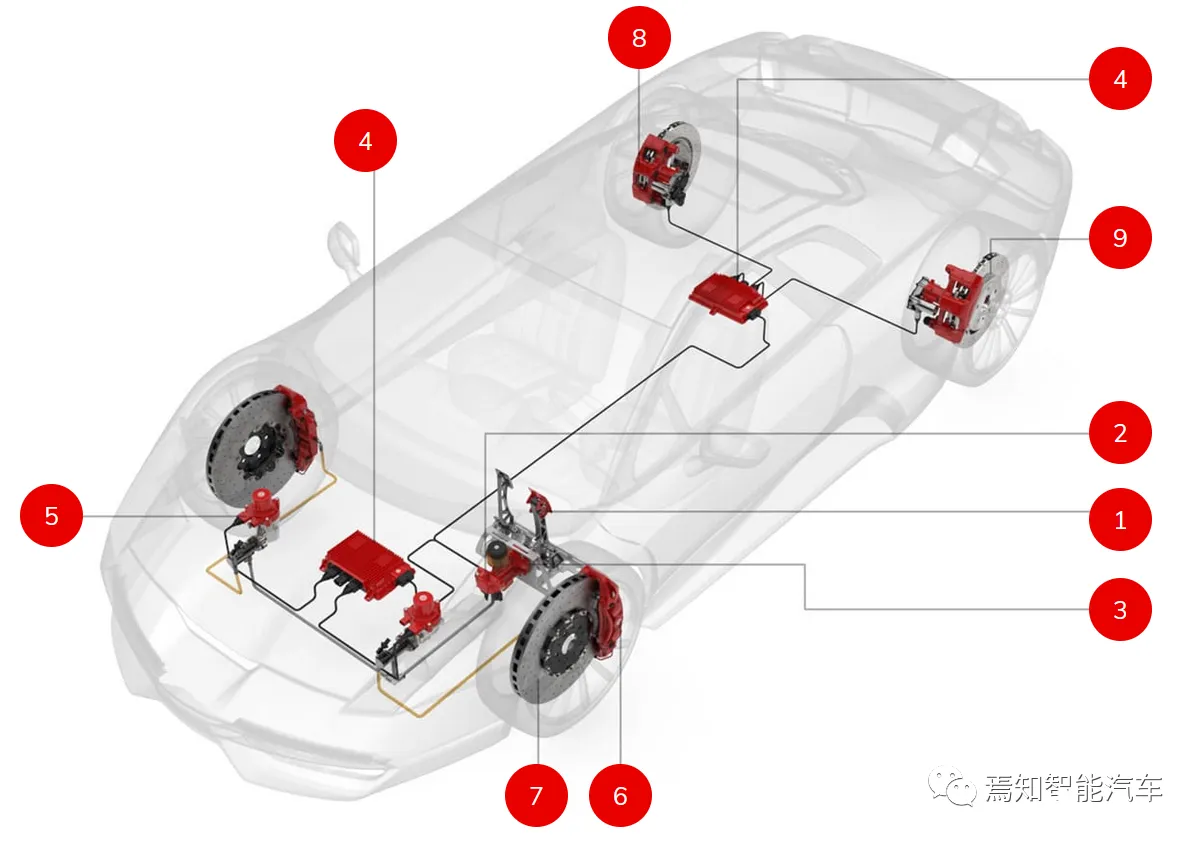 8

4

4

9

2

5

1

3

7

6

焉知智能汽车